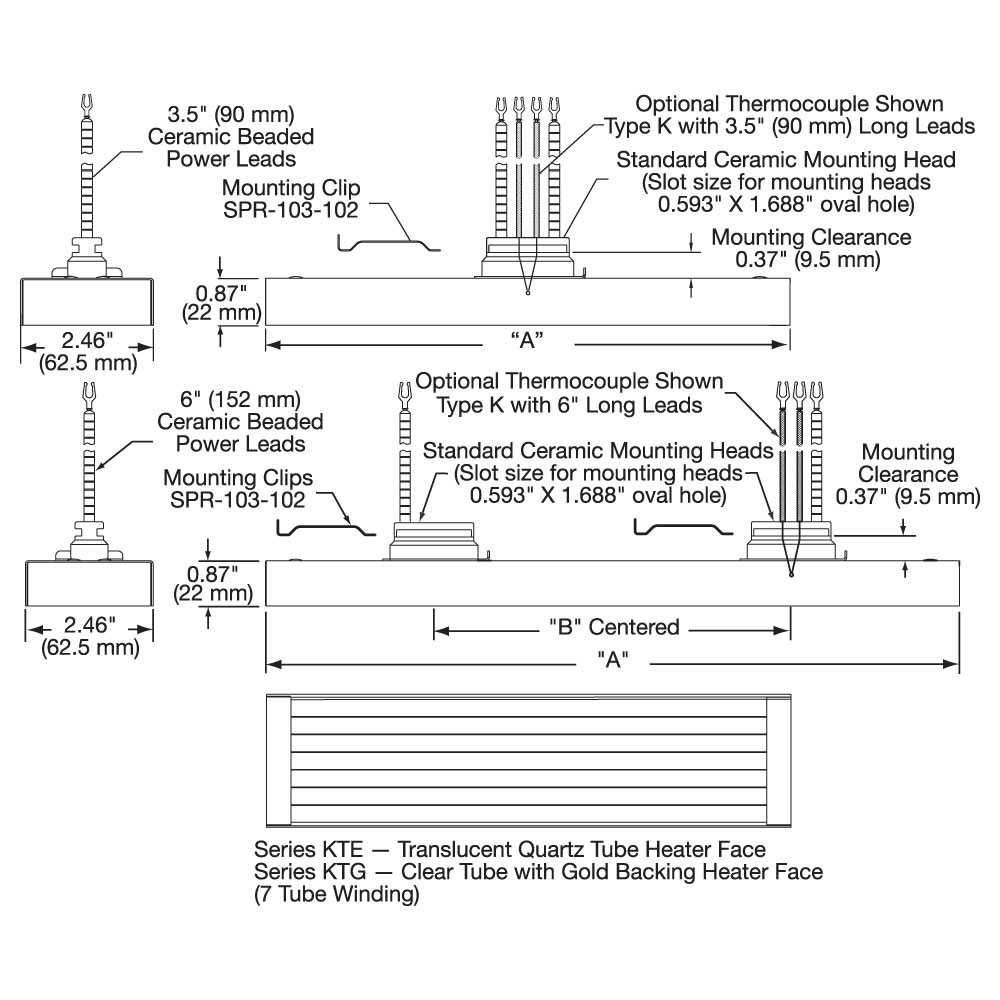 3.5" (90 mm)
Ceramic Beaded
Power Leads

Mounting Clip
SPR-103-102

Optional Thermocouple Shown
Type K with 3.5" (90 mm) Long Leads

Standard Ceramic Mounting Head
(Slot size for mounting heads
0.593" X 1.688" oval hole)

Mounting Clearance
0.37" (9.5 mm)

0.87"
(22 mm)

2.46"
(62.5 mm)

"A"

6" (152 mm)
Ceramic Beaded
Power Leads

Mounting Clips
SPR-103-102

Optional Thermocouple Shown
Type K with 6" Long Leads

Standard Ceramic Mounting Heads
(Slot size for mounting heads
0.593" X 1.688" oval hole)

Mounting
Clearance
0.37" (9.5 mm)

0.87"
(22 mm)

2.46"
(62.5 mm)

"B" Centered

"A"

Series KTE — Translucent Quartz Tube Heater Face
Series KTG — Clear Tube with Gold Backing Heater Face
(7 Tube Winding)